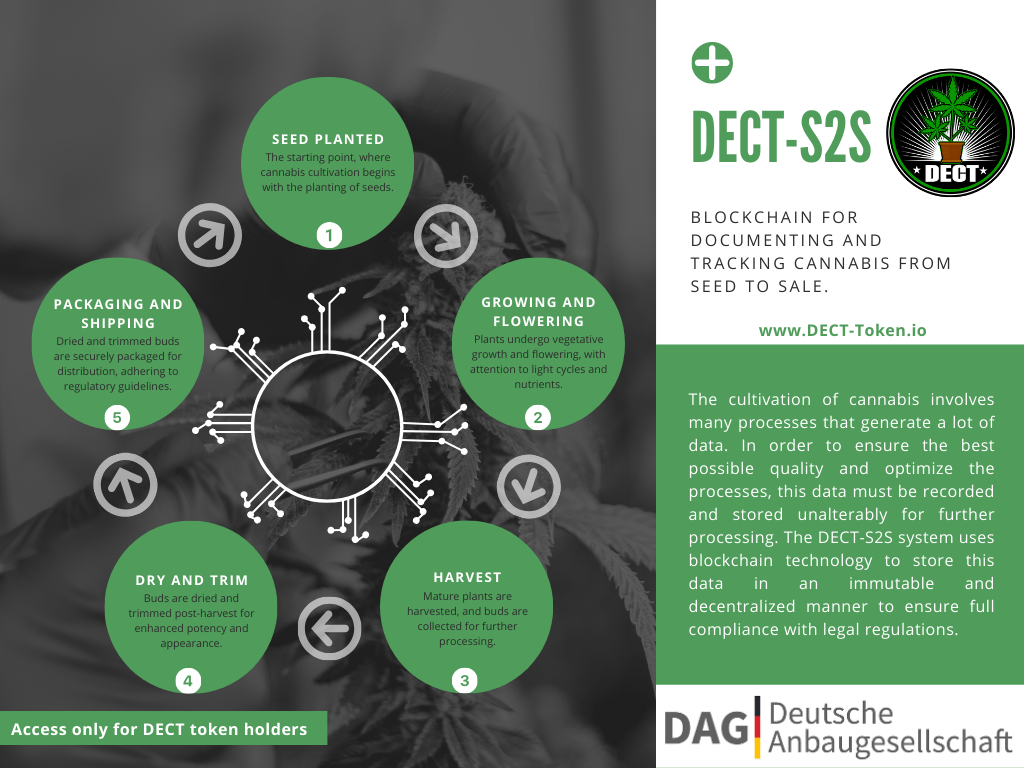 SEED PLANTED
The starting point, where cannabis cultivation begins with the planting of seeds.
1

GROWING AND FLOWERING
Plants undergo vegetative growth and flowering, with attention to light cycles and nutrients.
2

HARVEST
Mature plants are harvested, and buds are collected for further processing.
3

DRY AND TRIM
Buds are dried and trimmed post-harvest for enhanced potency and appearance.
4

PACKAGING AND SHIPPING
Dried and trimmed buds are securely packaged for distribution, adhering to regulatory guidelines.
5

Access only for DECT token holders

DECT-S2S

DECT

BLOCKCHAIN FOR DOCUMENTING AND TRACKING CANNABIS FROM SEED TO SALE.

www.DECT-Token.io

The cultivation of cannabis involves many processes that generate a lot of data. In order to ensure the best possible quality and optimize the processes, this data must be recorded and stored unalterably for further processing. The DECT-S2S system uses blockchain technology to store this data in an immutable and decentralized manner to ensure full compliance with legal regulations.

DAG Deutsche Anbaugesellschaft